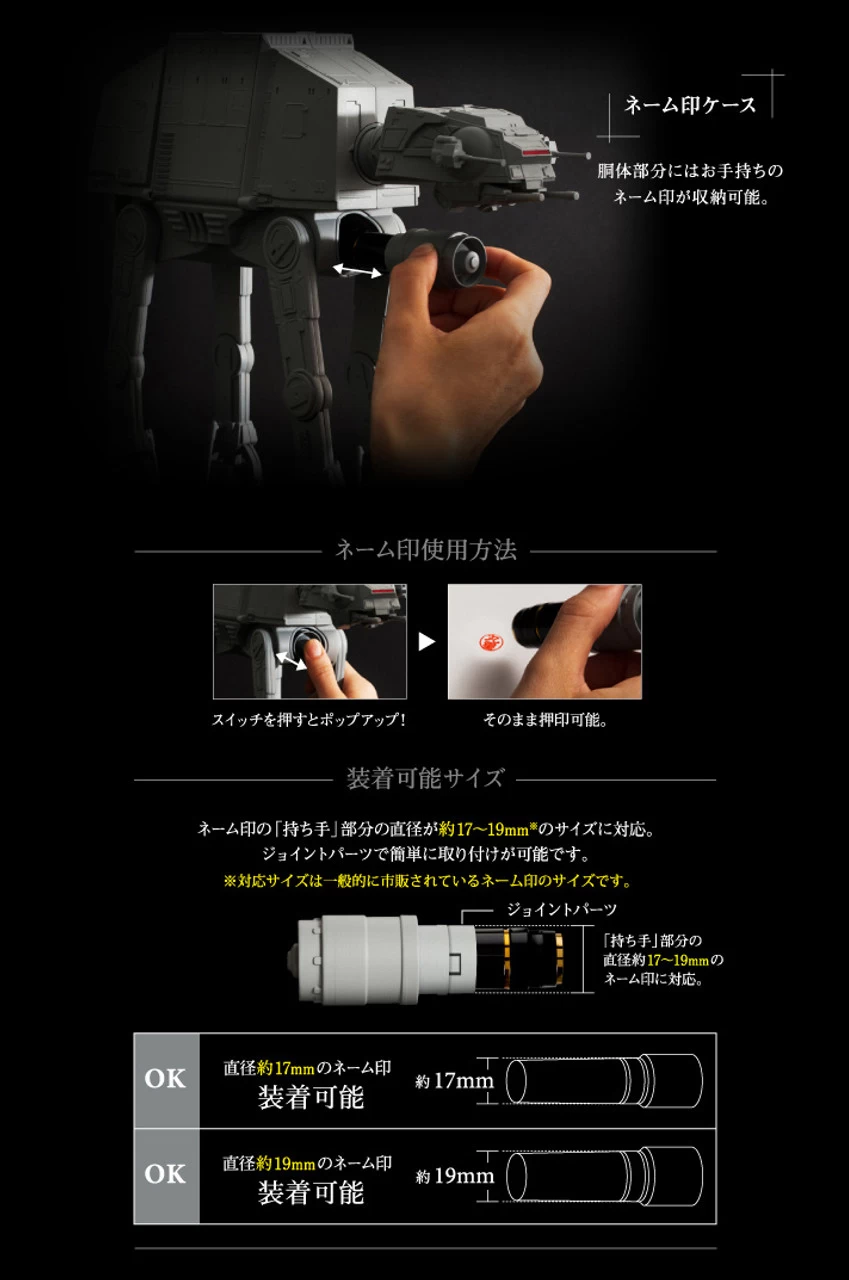 ネーム印ケース

胴体部分にはお手持ちのネーム印が収納可能。

ネーム印使用方法

スイッチを押すとポップアップ!

そのまま押印可能。

装着可能サイズ

ネーム印の「持ち手」部分の直径が約17〜19mm※のサイズに対応。
ジョイントパーツで簡単に取り付けが可能です。
※対応サイズは一般的に市販されているネーム印のサイズです。

ジョイントパーツ

「持ち手」部分の直径約17〜19mmのネーム印に対応。

| OK | 直径約17mmのネーム印 装着可能 | 約17mm |
|---|---|---|
| OK | 直径約19mmのネーム印 装着可能 | 約19mm |