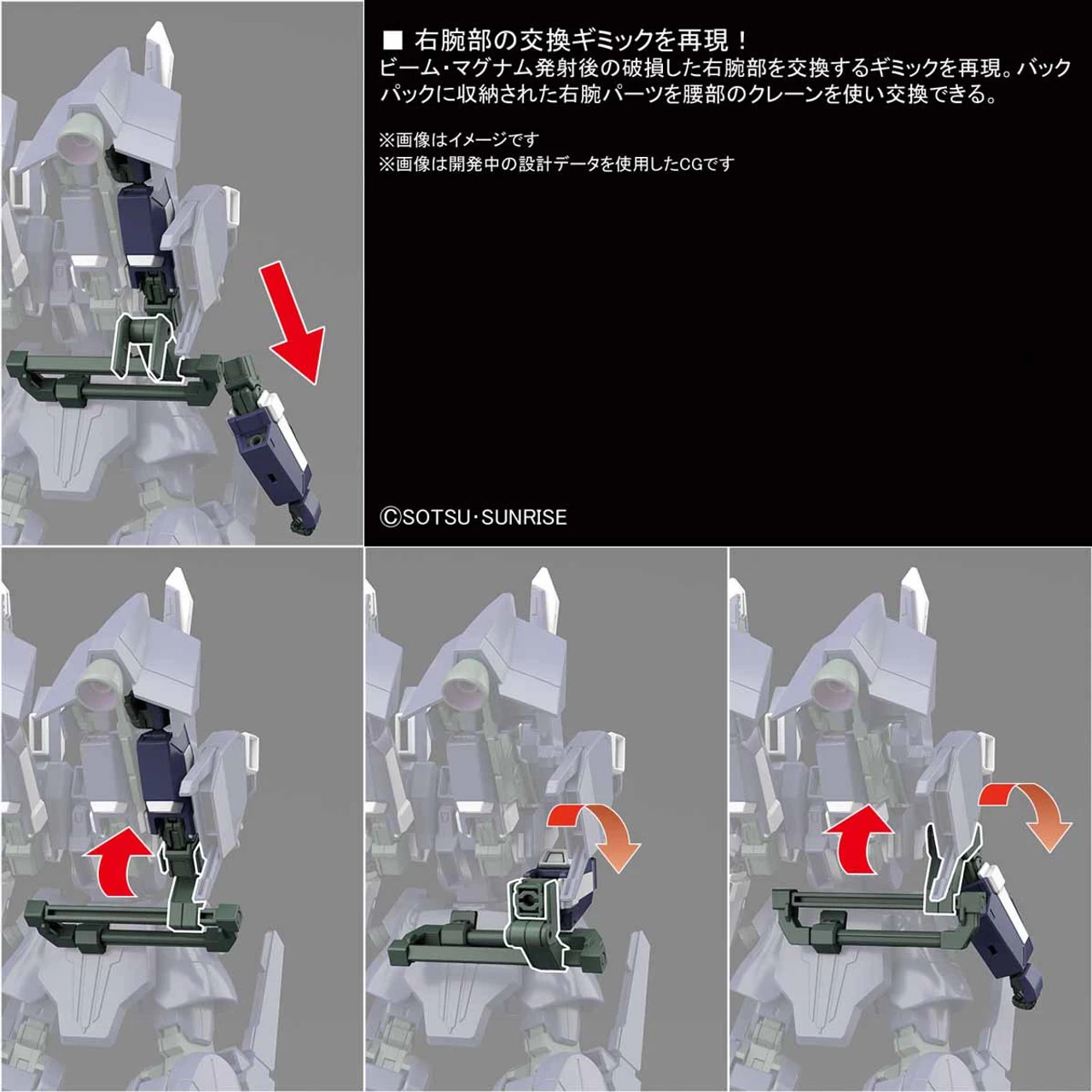 ■ 右腕部の交換ギミックを再現！
ビーム・マグナム発射後の破損した右腕部を交換するギミックを再現。バックパックに収納された右腕パーツを腰部のクレーンを使い交換できる。

※画像はイメージです
※画像は開発中の設計データを使用したCGです

©SOTSU・SUNRISE